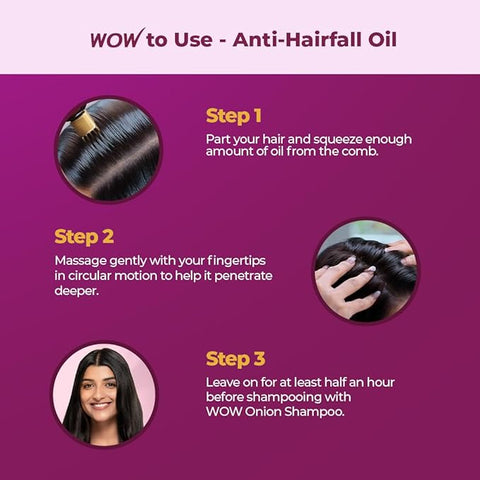 WOW to Use - Anti-Hairfall Oil

Step 1
Part your hair and squeeze enough amount of oil from the comb.

Step 2
Massage gently with your fingertips in circular motion to help it penetrate deeper.

Step 3
Leave on for at least half an hour before shampooing with WOW Onion Shampoo.