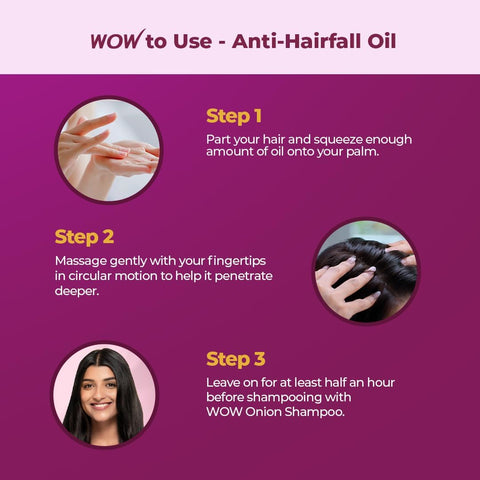 WOW to Use - Anti-Hairfall Oil

Step 1

Part your hair and squeeze enough amount of oil onto your palm.

Step 2

Massage gently with your fingertips in circular motion to help it penetrate deeper.

Step 3

Leave on for at least half an hour before shampooing with WOW Onion Shampoo.