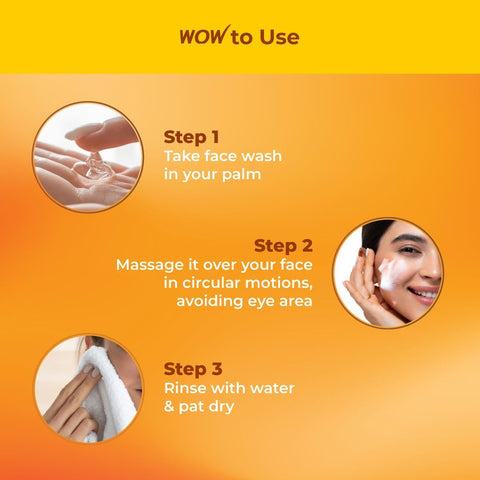 WOW to Use

Step 1
Take face wash in your palm

Step 2
Massage it over your face in circular motions, avoiding eye area

Step 3
Rinse with water & pat dry